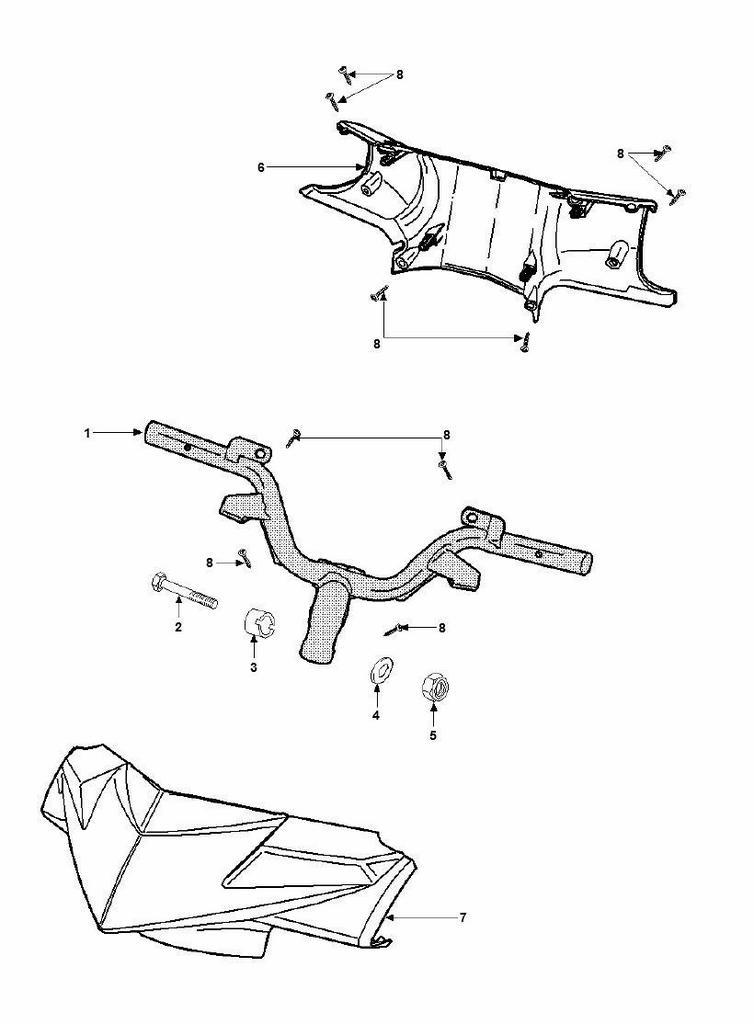 8
6
8
8
1
8
8
2
3
8
4
5
7