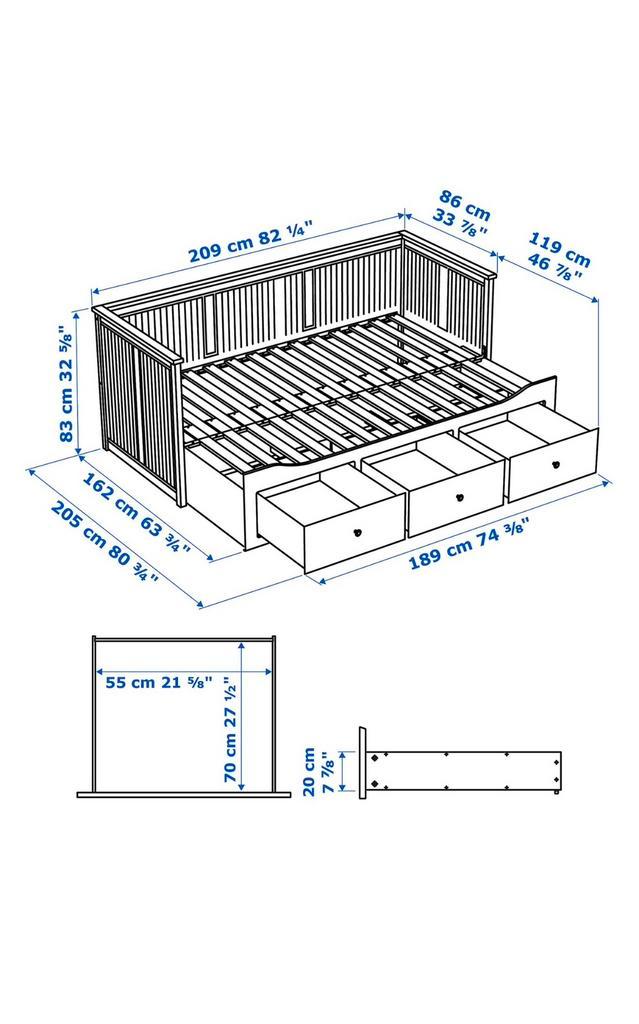 209 cm 82 ¼"

86 cm 33 ⅞"

119 cm 46 ⅞"

83 cm 32 ⅝"

162 cm 63 ¾"

205 cm 80 ¾"

189 cm 74 ⅜"

55 cm 21 ⅝"

70 cm 27 ½"

20 cm 7 ⅞"